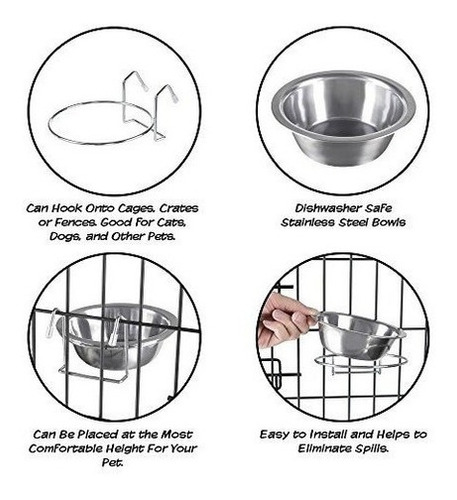 Can Hook Onto Cages, Crates or Fences. Good For Cats, Dogs, and Other Pets.

Dishwasher Safe Stainless Steel Bowls

Can Be Placed at the Most Comfortable Height For Your Pet.

Easy to Install and Helps to Eliminate Spills.