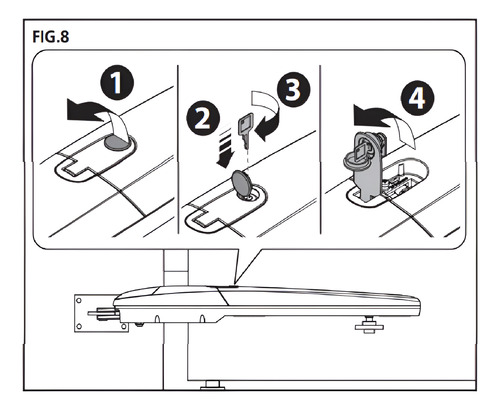 FIG.8

1

2

3

4