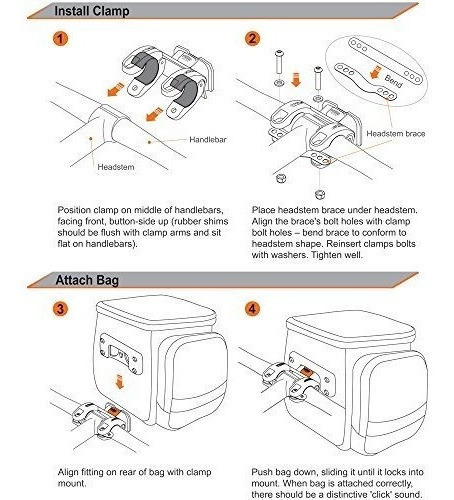 Install Clamp

1

Handlebar

Headstem

Position clamp on middle of handlebars, facing front, button-side up (rubber shims should be flush with clamp arms and sit flat on handlebars).

2

Bend

Headstem brace

Place headstem brace under headstem. Align the brace's bolt holes with clamp bolt holes – bend brace to conform to headstem shape. Reinsert clamps bolts with washers. Tighten well.

Attach Bag

3

Align fitting on rear of bag with clamp mount.

4

Push bag down, sliding it until it locks into mount. When bag is attached correctly, there should be a distinctive "click" sound.