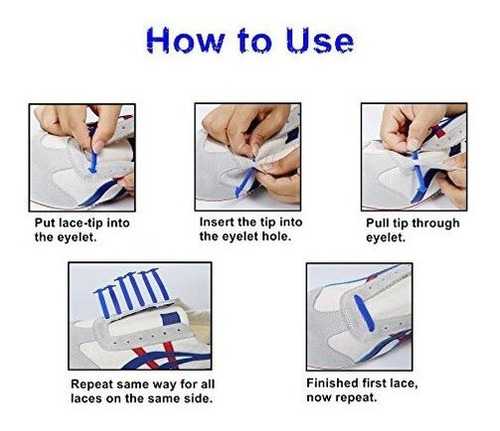 How to Use

Put lace-tip into the eyelet.

Insert the tip into the eyelet hole.

Pull tip through eyelet.

Repeat same way for all laces on the same side.

Finished first lace, now repeat.