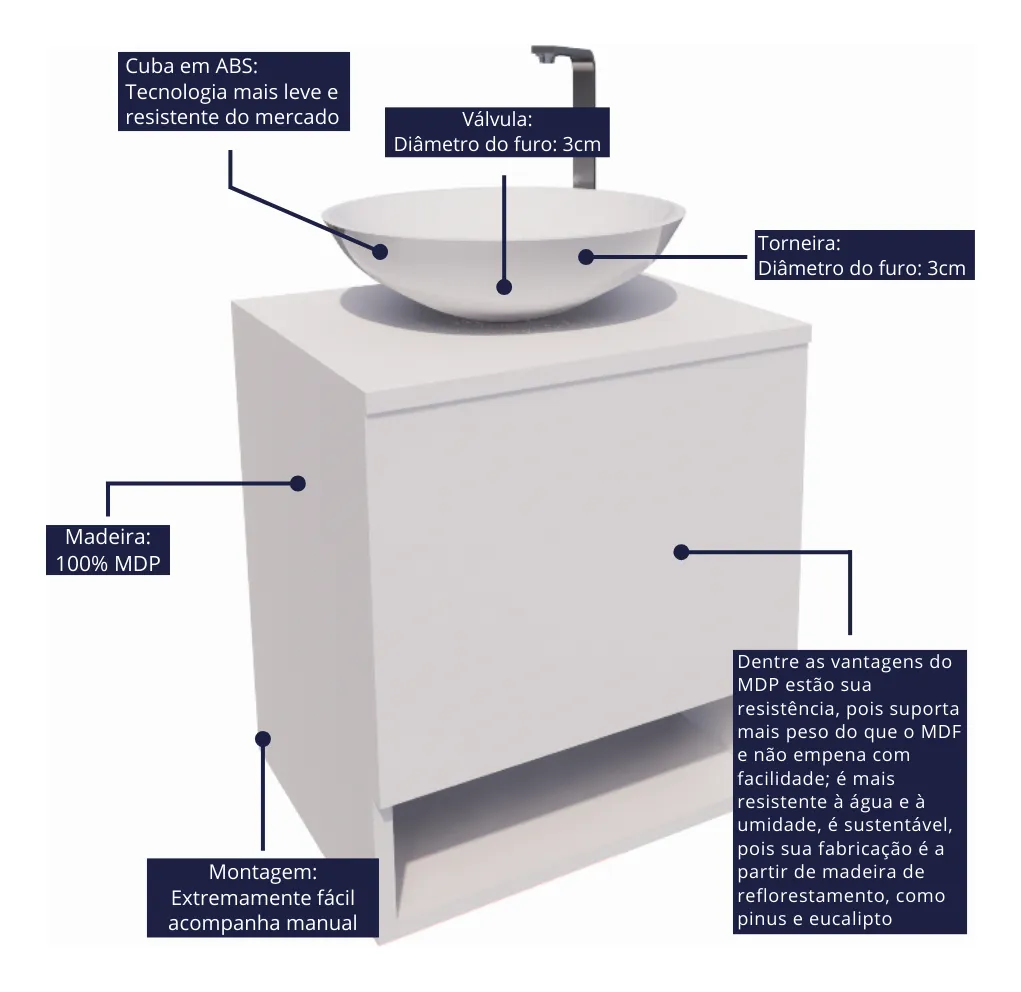 Cuba em ABS:
Tecnologia mais leve e resistente do mercado

Válvula:
Diâmetro do furo: 3cm

Torneira:
Diâmetro do furo: 3cm

Madeira:
100% MDP

Dentre as vantagens do MDP estão sua resistência, pois suporta mais peso do que o MDF e não empena com facilidade; é mais resistente à água e à umidade, é sustentável, pois sua fabricação é a partir de madeira de reflorestamento, como pinus e eucalipto

Montagem:
Extremamente fácil
acompanha manual