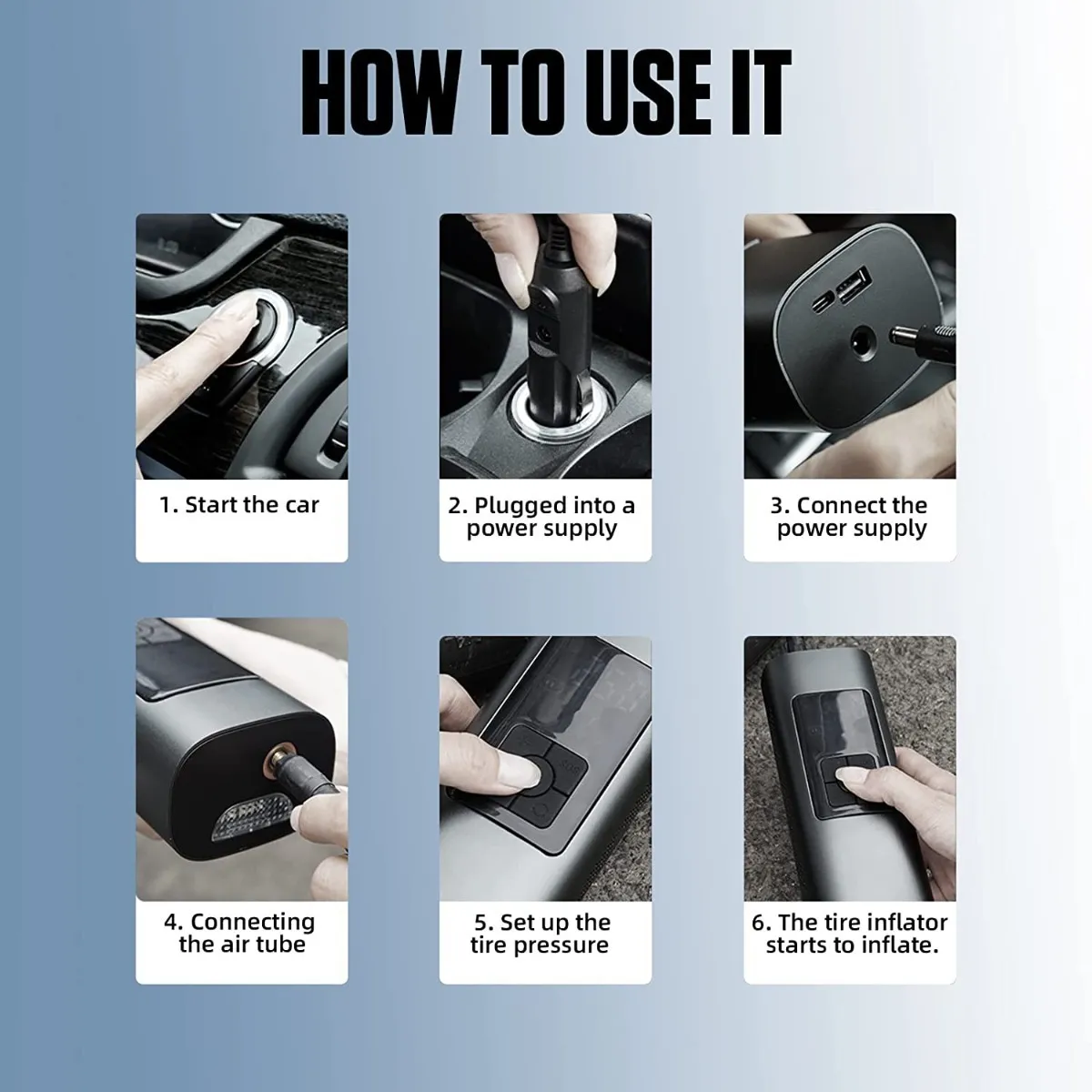 HOW TO USE IT

1. Start the car

2. Plugged into a power supply

3. Connect the power supply

4. Connecting the air tube

5. Set up the tire pressure

6. The tire inflator starts to inflate.