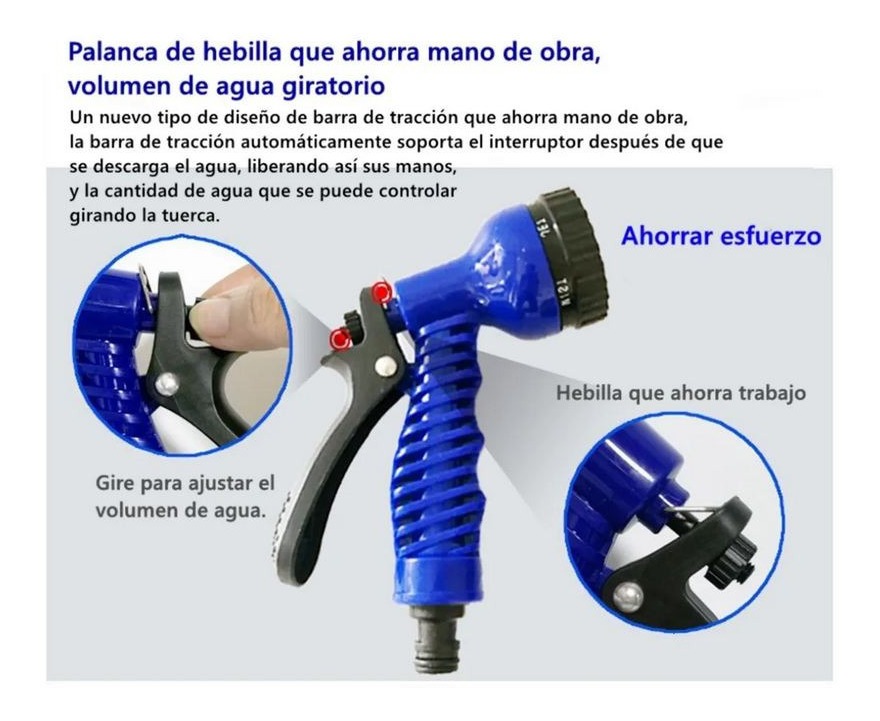 Palanca de hebilla que ahorra mano de obra, volumen de agua giratorio

Un nuevo tipo de diseño de barra de tracción que ahorra mano de obra, la barra de tracción automáticamente soporta el interruptor después de que se descarga el agua, liberando así sus manos, y la cantidad de agua que se puede controlar girando la tuerca.

Ahorrar esfuerzo

Hebilla que ahorra trabajo

Gire para ajustar el volumen de agua.