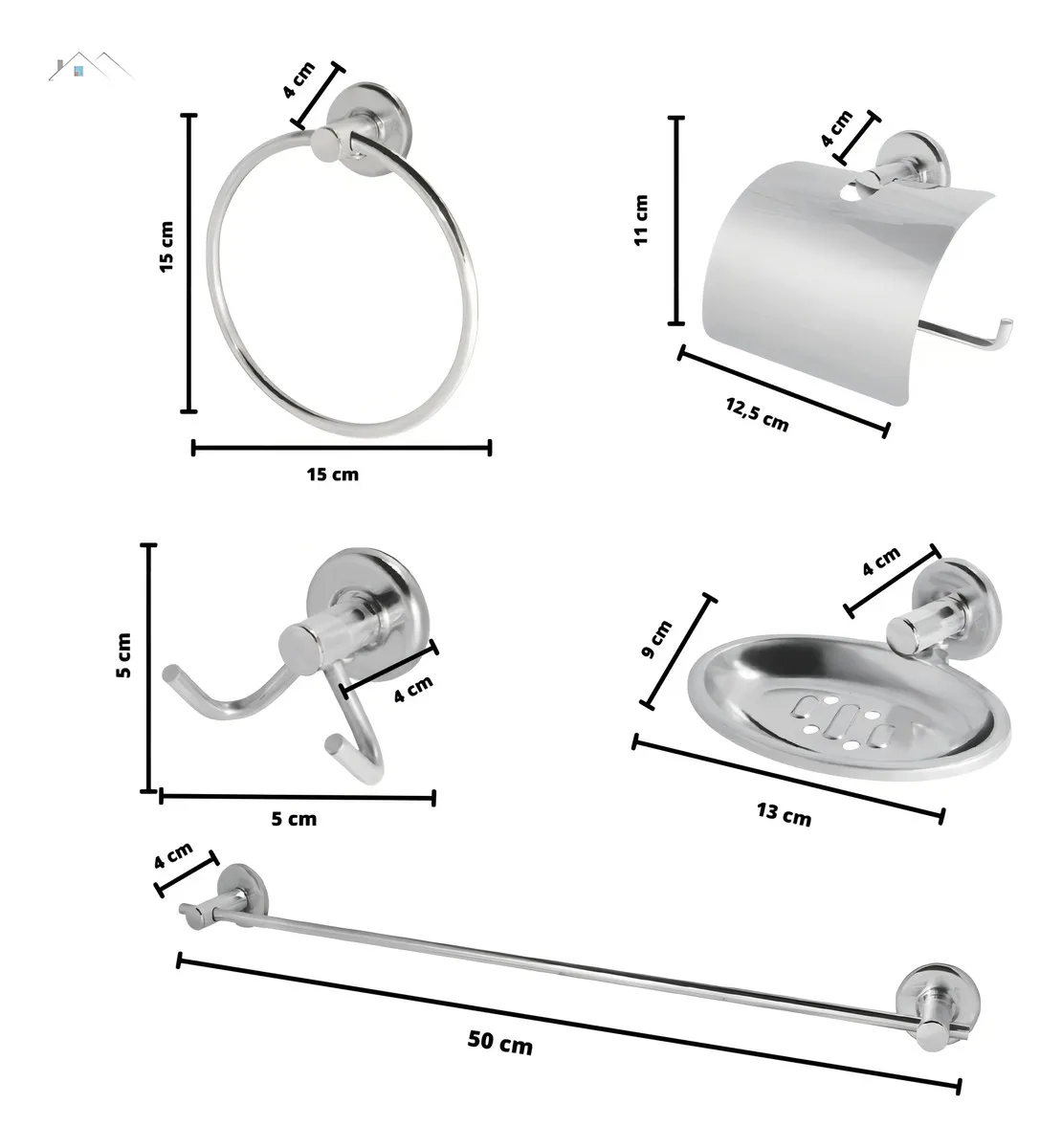 4 cm
15 cm
15 cm
4 cm
11 cm
12,5 cm
5 cm
4 cm
5 cm
4 cm
9 cm
13 cm
4 cm
50 cm