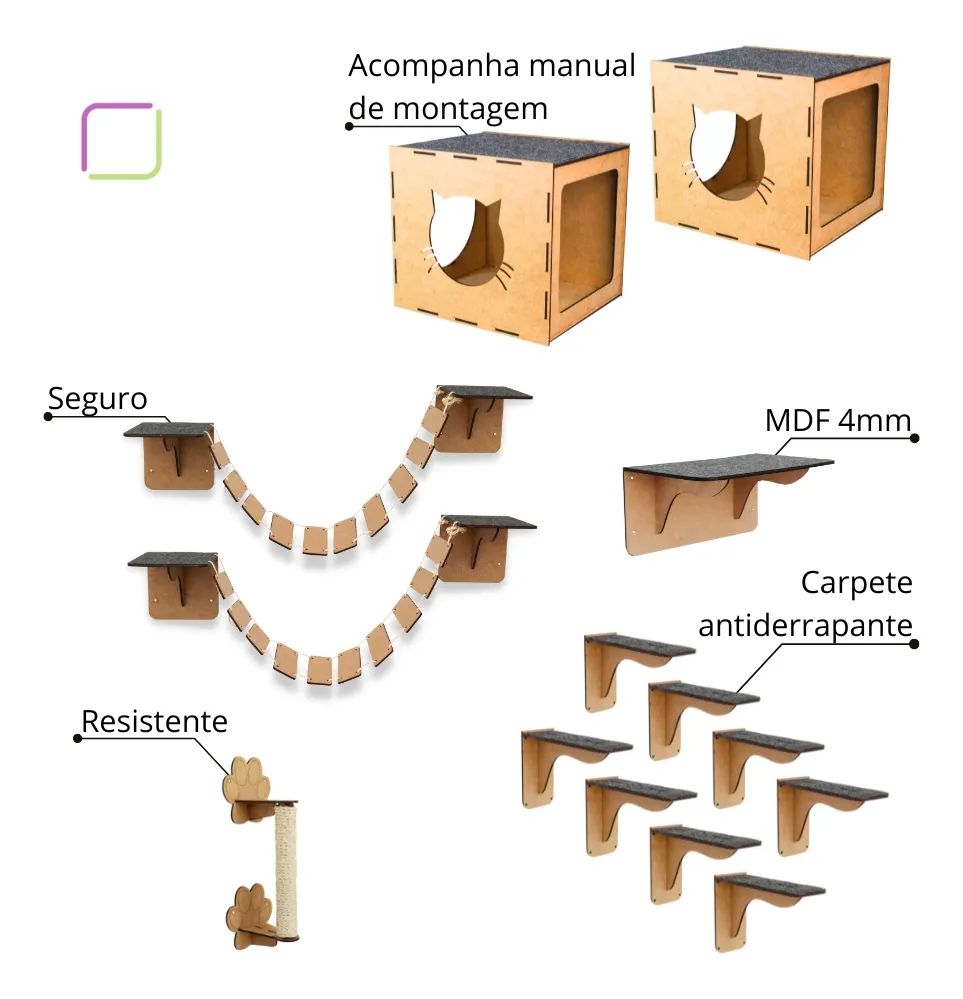 Acompanha manual de montagem

Seguro

MDF 4mm

Carpete antiderrapante

Resistente