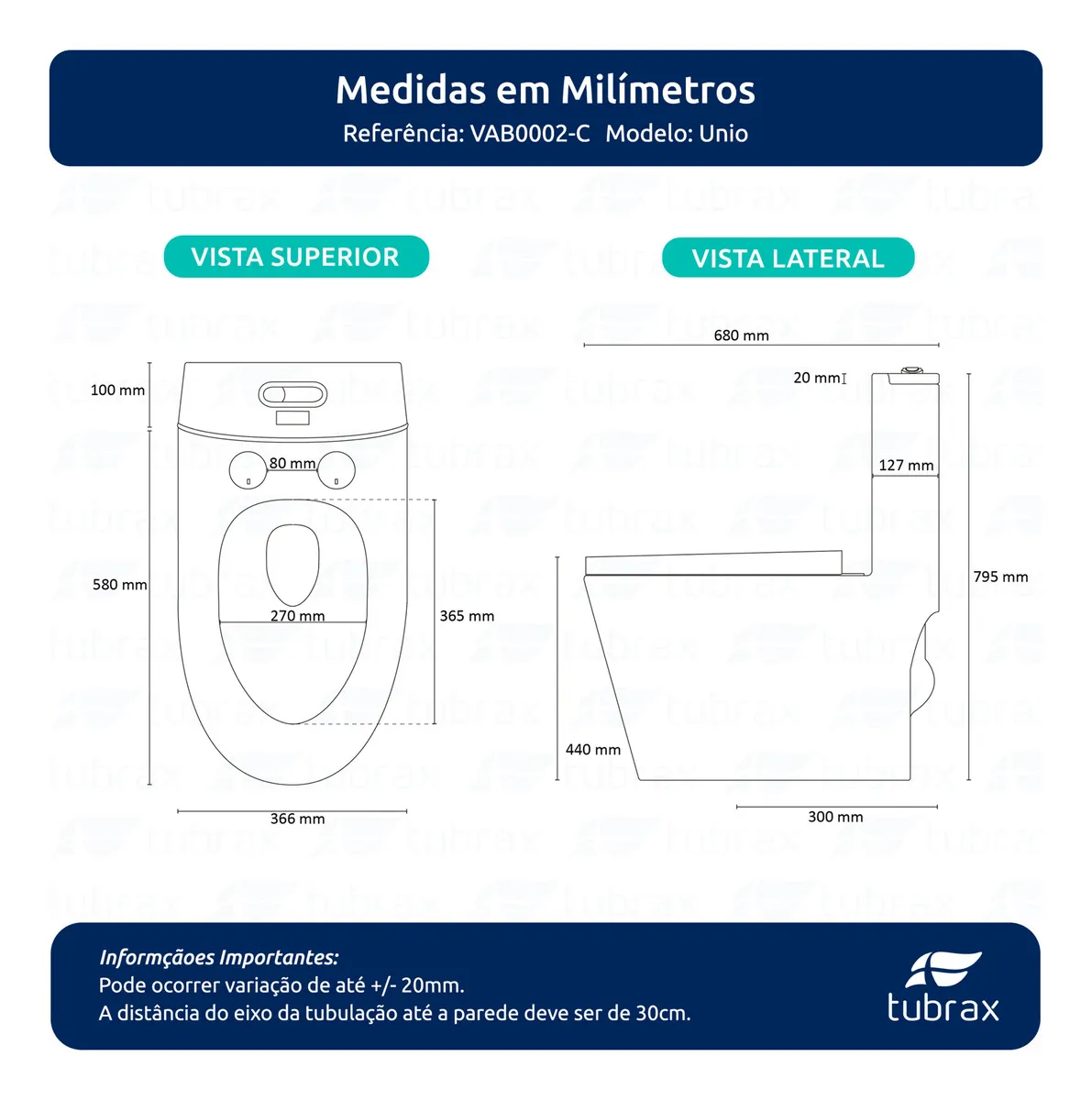 Medidas em Milímetros
Referência: VAB0002-C Modelo: Unio

VISTA SUPERIOR

100 mm
80 mm
580 mm
270 mm
365 mm
366 mm

VISTA LATERAL

680 mm
20 mm
127 mm
795 mm
440 mm
300 mm

Informçãoes Importantes:
Pode ocorrer variação de até +/- 20mm.
A distância do eixo da tubulação até a parede deve ser de 30cm.

tubrax