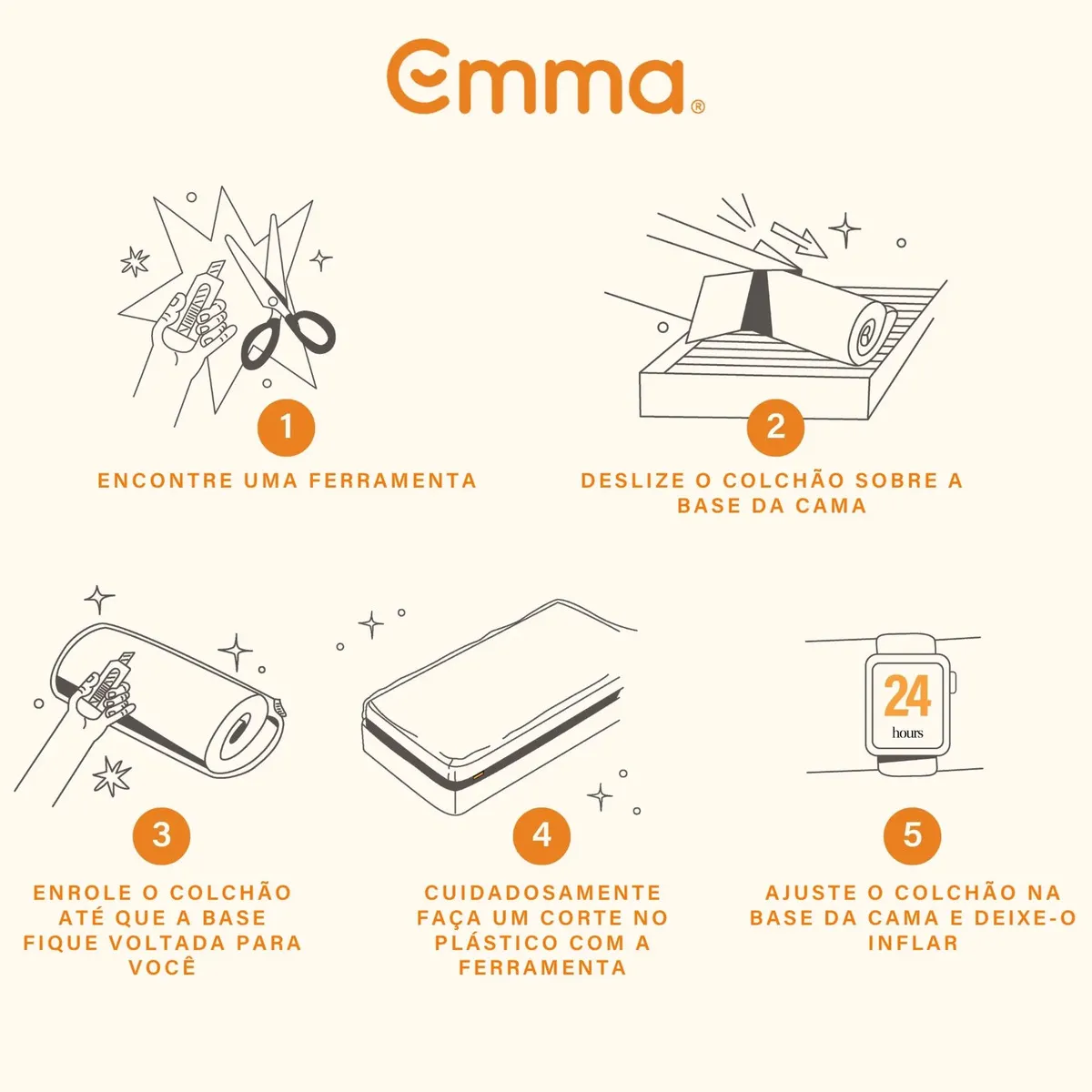 emma®

1

ENCONTRE UMA FERRAMENTA

2

DESLIZE O COLCHÃO SOBRE A BASE DA CAMA

3

ENROLE O COLCHÃO ATÉ QUE A BASE FIQUE VOLTADA PARA VOCÊ

4

CUIDADOSAMENTE FAÇA UM CORTE NO PLÁSTICO COM A FERRAMENTA

24 hours

5

AJUSTE O COLCHÃO NA BASE DA CAMA E DEIXE-O INFLAR