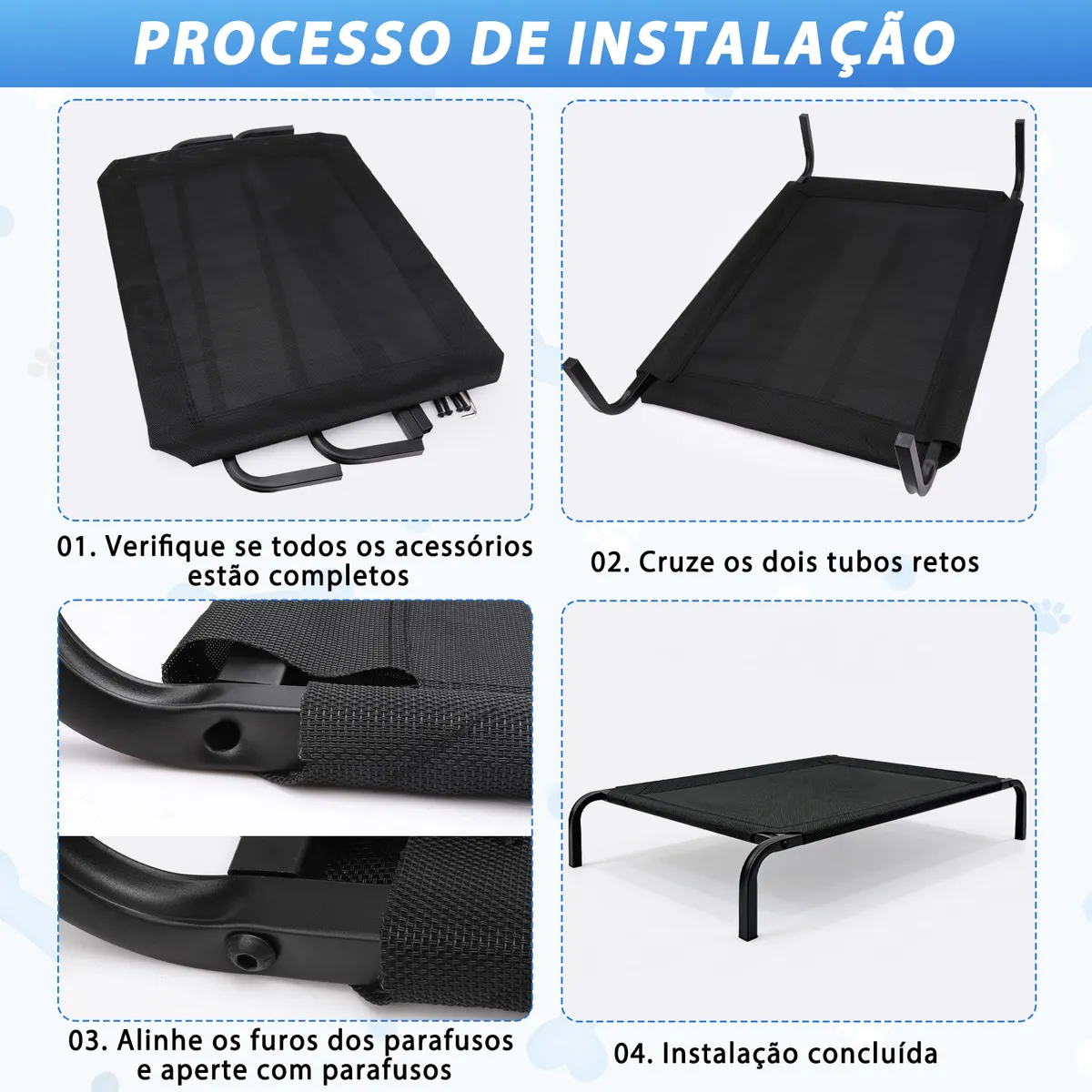 PROCESSO DE INSTALAÇÃO

01. Verifique se todos os acessórios estão completos

02. Cruze os dois tubos retos

03. Alinhe os furos dos parafusos e aperte com parafusos

04. Instalação concluída