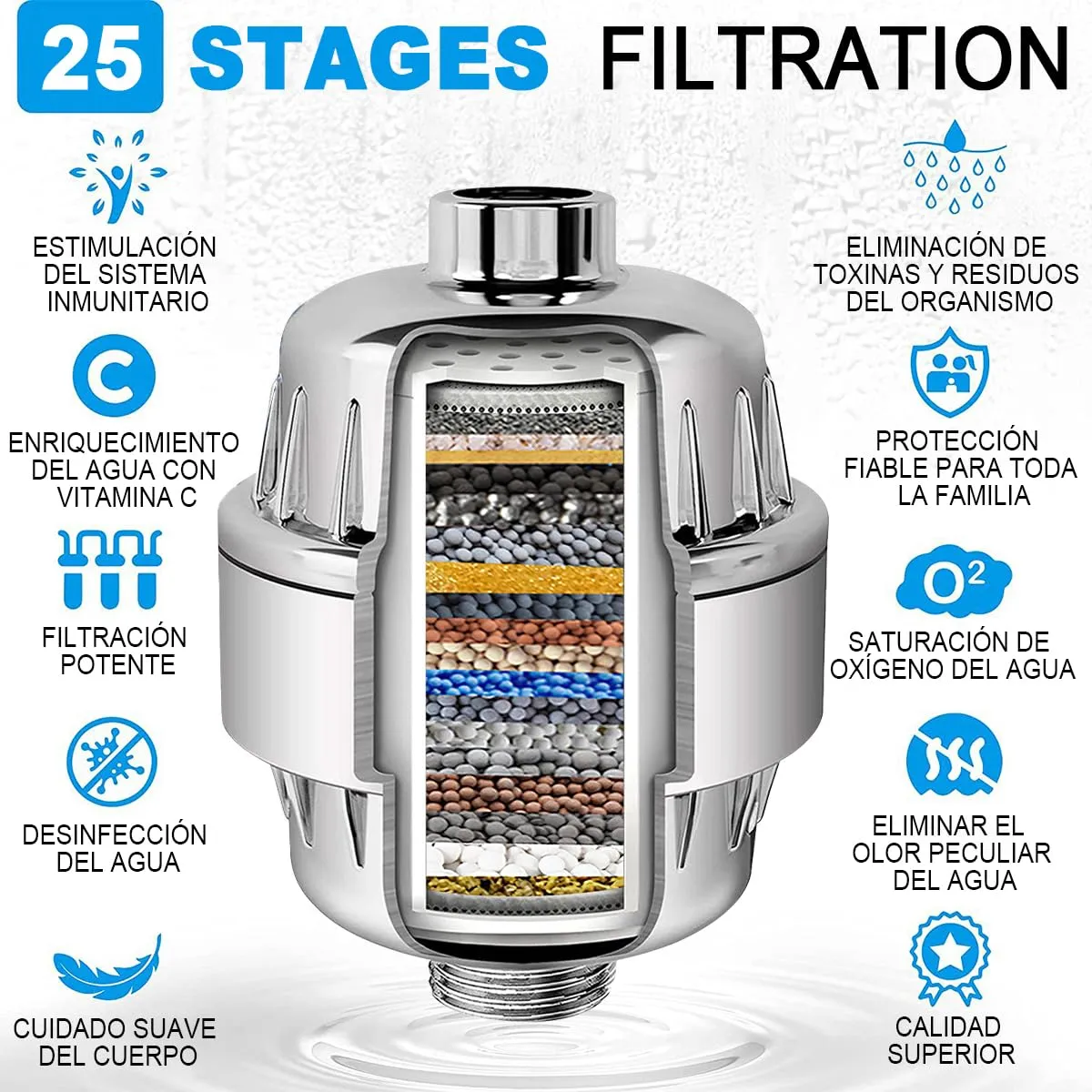 25 STAGES FILTRATION

ESTIMULACIÓN DEL SISTEMA INMUNITARIO

C

ENRIQUECIMIENTO DEL AGUA CON VITAMINA C

FILTRACIÓN POTENTE

DESINFECCIÓN DEL AGUA

CUIDADO SUAVE DEL CUERPO

ELIMINACIÓN DE TOXINAS Y RESIDUOS DEL ORGANISMO

PROTECCIÓN FIABLE PARA TODA LA FAMILIA

$O^2$

SATURACIÓN DE OXÍGENO DEL AGUA

ELIMINAR EL OLOR PECULIAR DEL AGUA

CALIDAD SUPERIOR