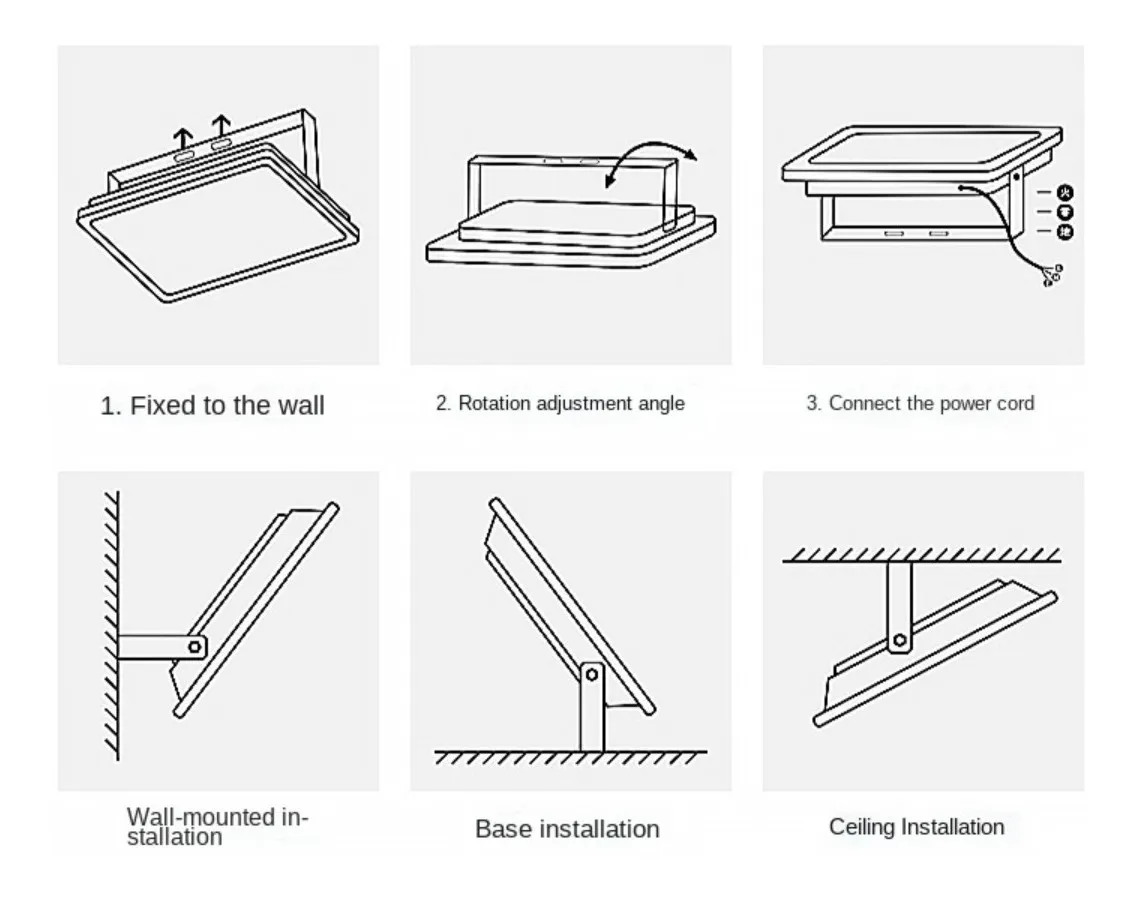 1. Fixed to the wall

2. Rotation adjustment angle

3. Connect the power cord

Wall-mounted installation

Base installation

Ceiling Installation