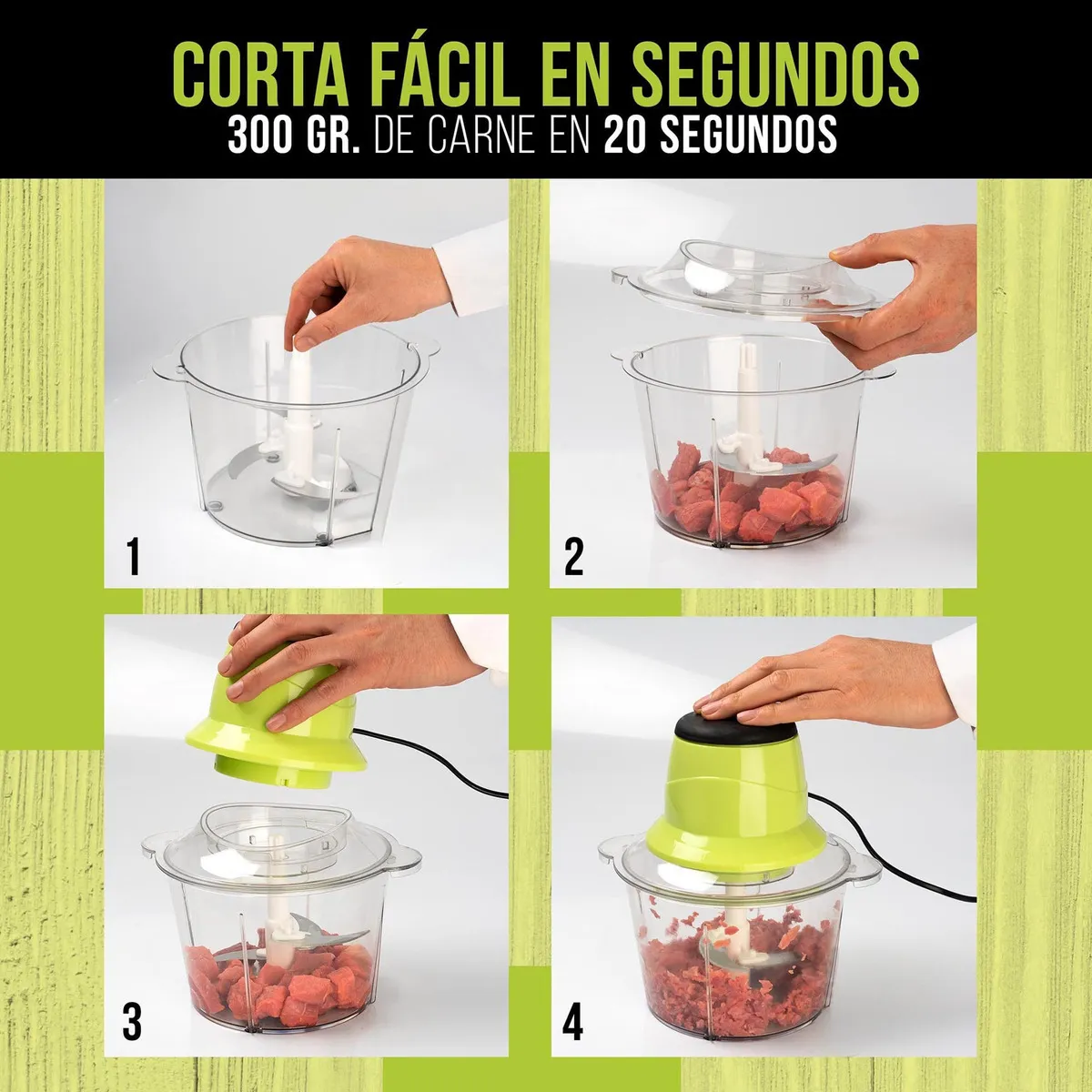 CORTA FÁCIL EN SEGUNDOS
300 GR. DE CARNE EN 20 SEGUNDOS

1

2

3

4