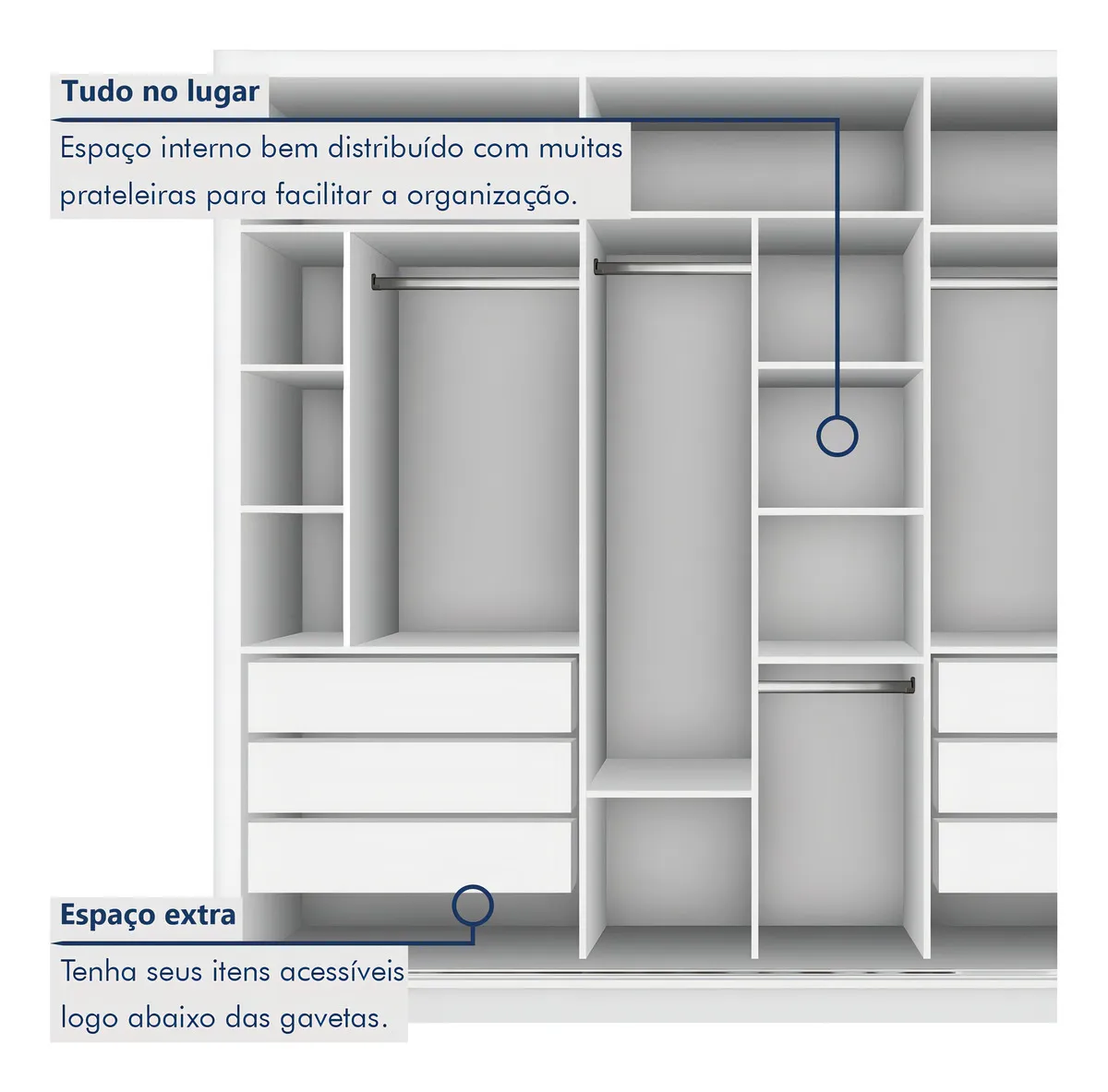 Tudo no lugar

Espaço interno bem distribuído com muitas prateleiras para facilitar a organização.

Espaço extra

Tenha seus itens acessíveis logo abaixo das gavetas.