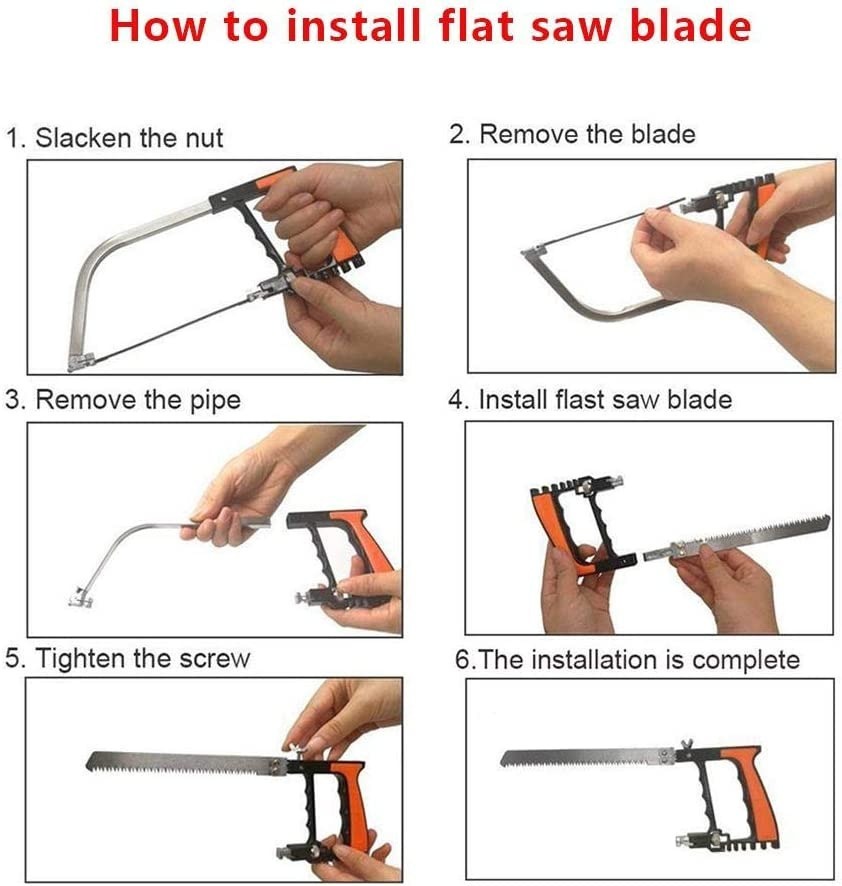 How to install flat saw blade

1. Slacken the nut

2. Remove the blade

3. Remove the pipe

4. Install flast saw blade

5. Tighten the screw

6.The installation is complete