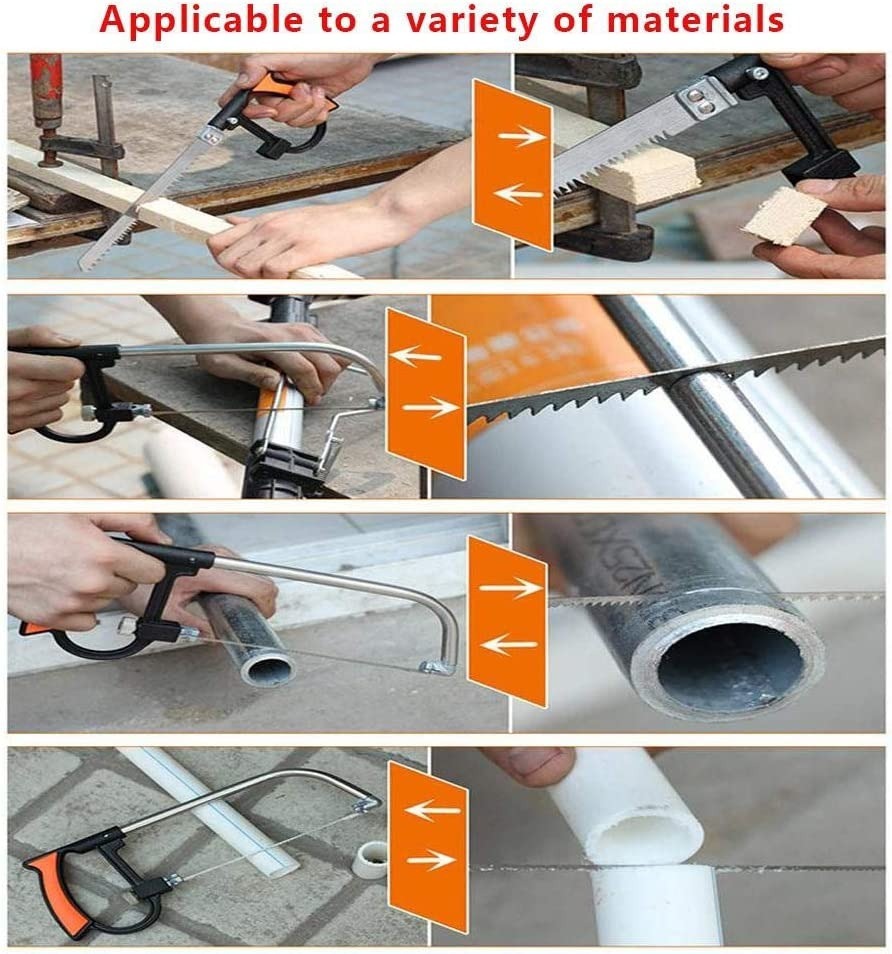 Applicable to a variety of materials