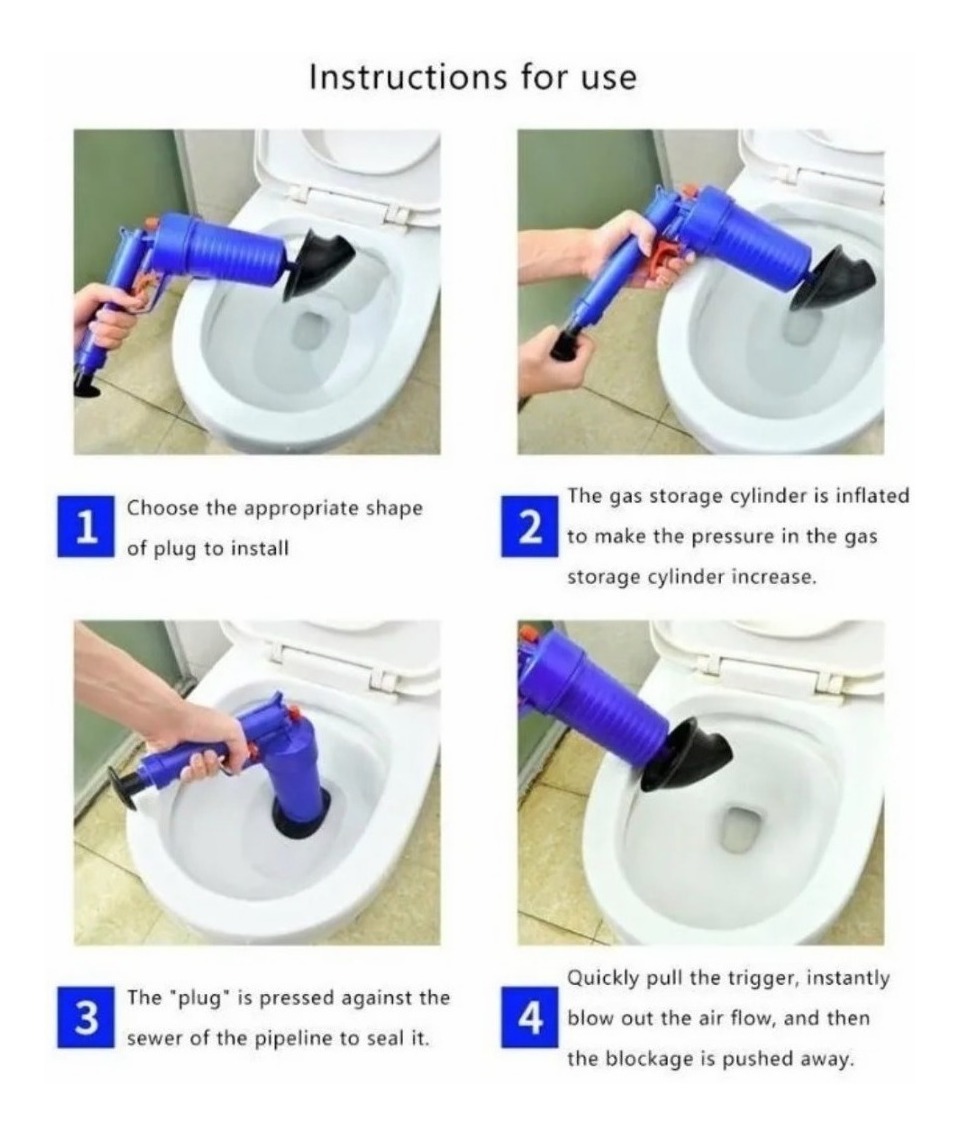 Instructions for use

1 Choose the appropriate shape of plug to install

2 The gas storage cylinder is inflated to make the pressure in the gas storage cylinder increase.

3 The "plug" is pressed against the sewer of the pipeline to seal it.

4 Quickly pull the trigger, instantly blow out the air flow, and then the blockage is pushed away.