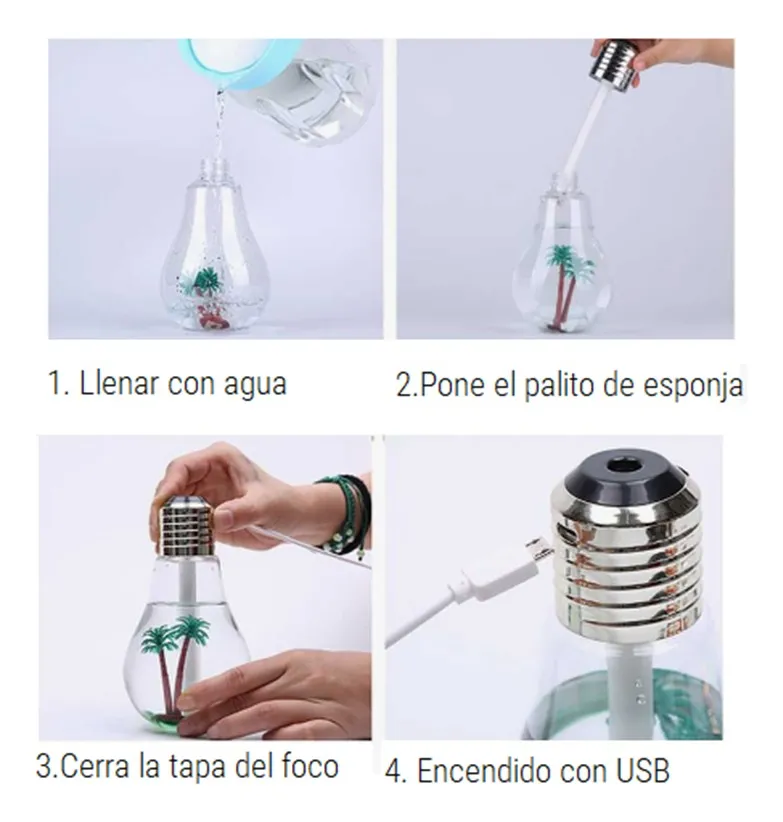 1. Llenar con agua

2.Pone el palito de esponja

3.Cerra la tapa del foco

4. Encendido con USB