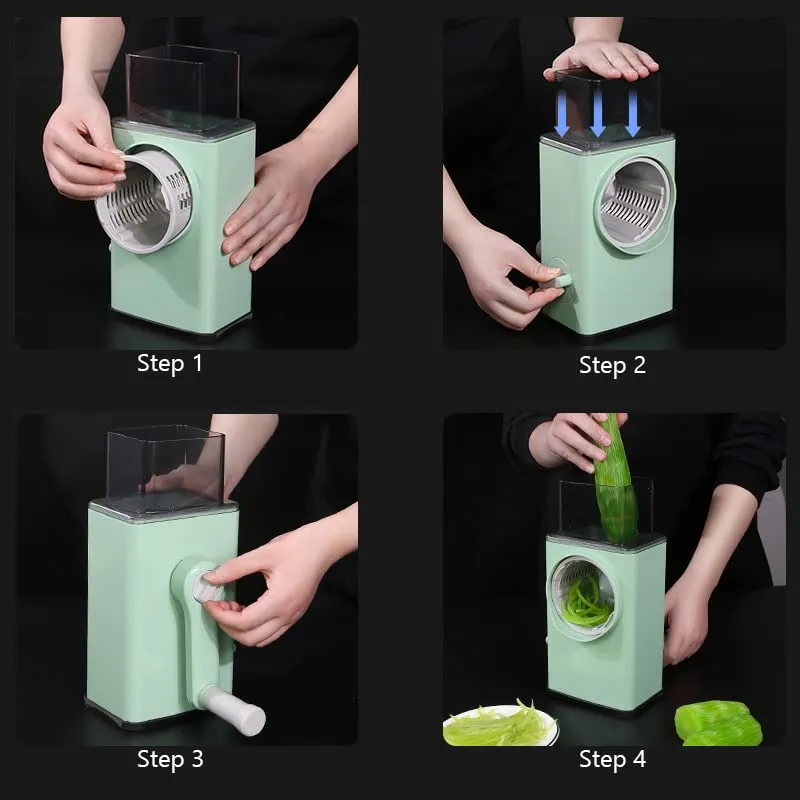 Step 1

Step 2

Step 3

Step 4