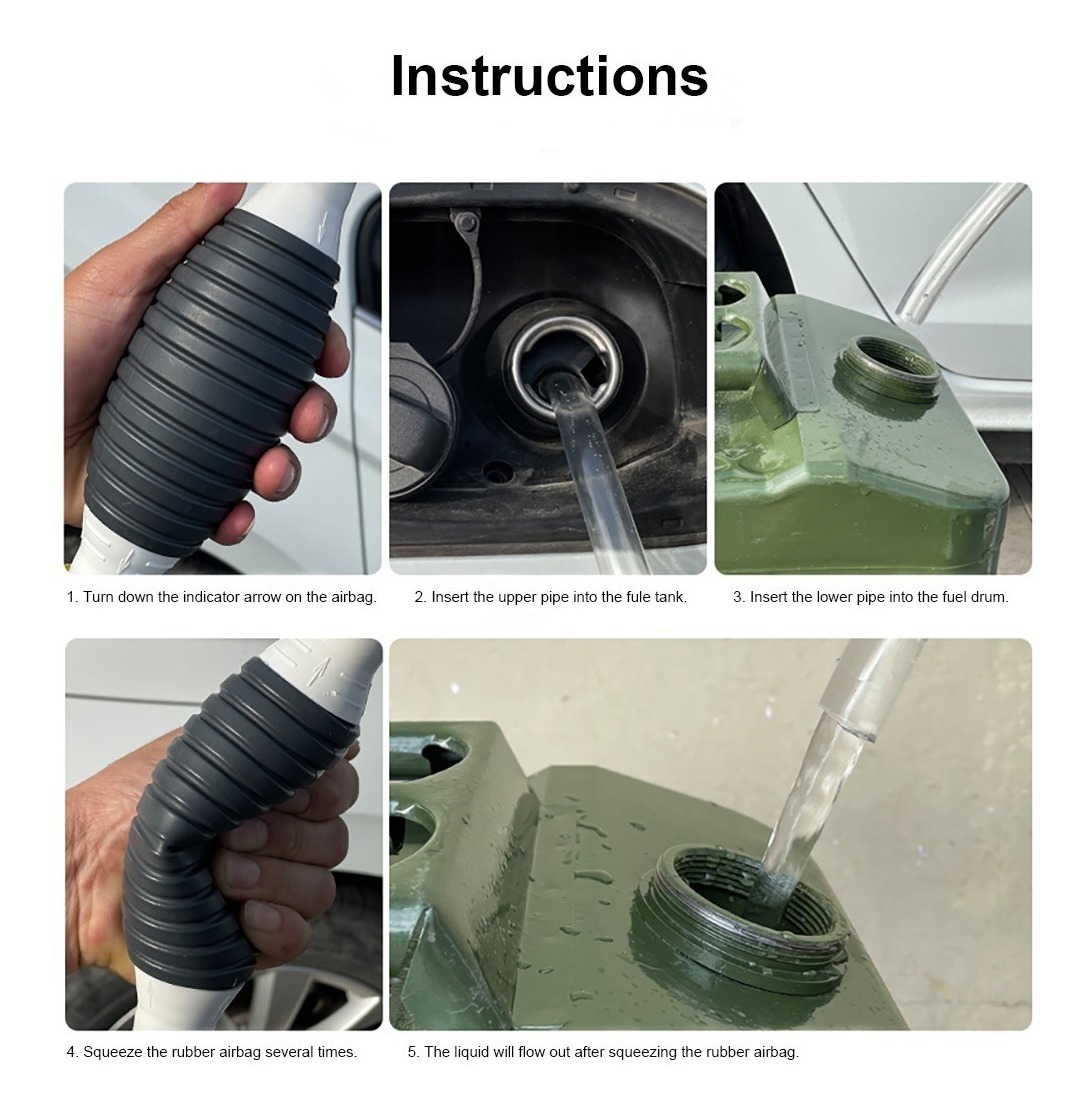 Instructions

1. Turn down the indicator arrow on the airbag.

2. Insert the upper pipe into the fule tank.

3. Insert the lower pipe into the fuel drum.

4. Squeeze the rubber airbag several times.

5. The liquid will flow out after squeezing the rubber airbag.