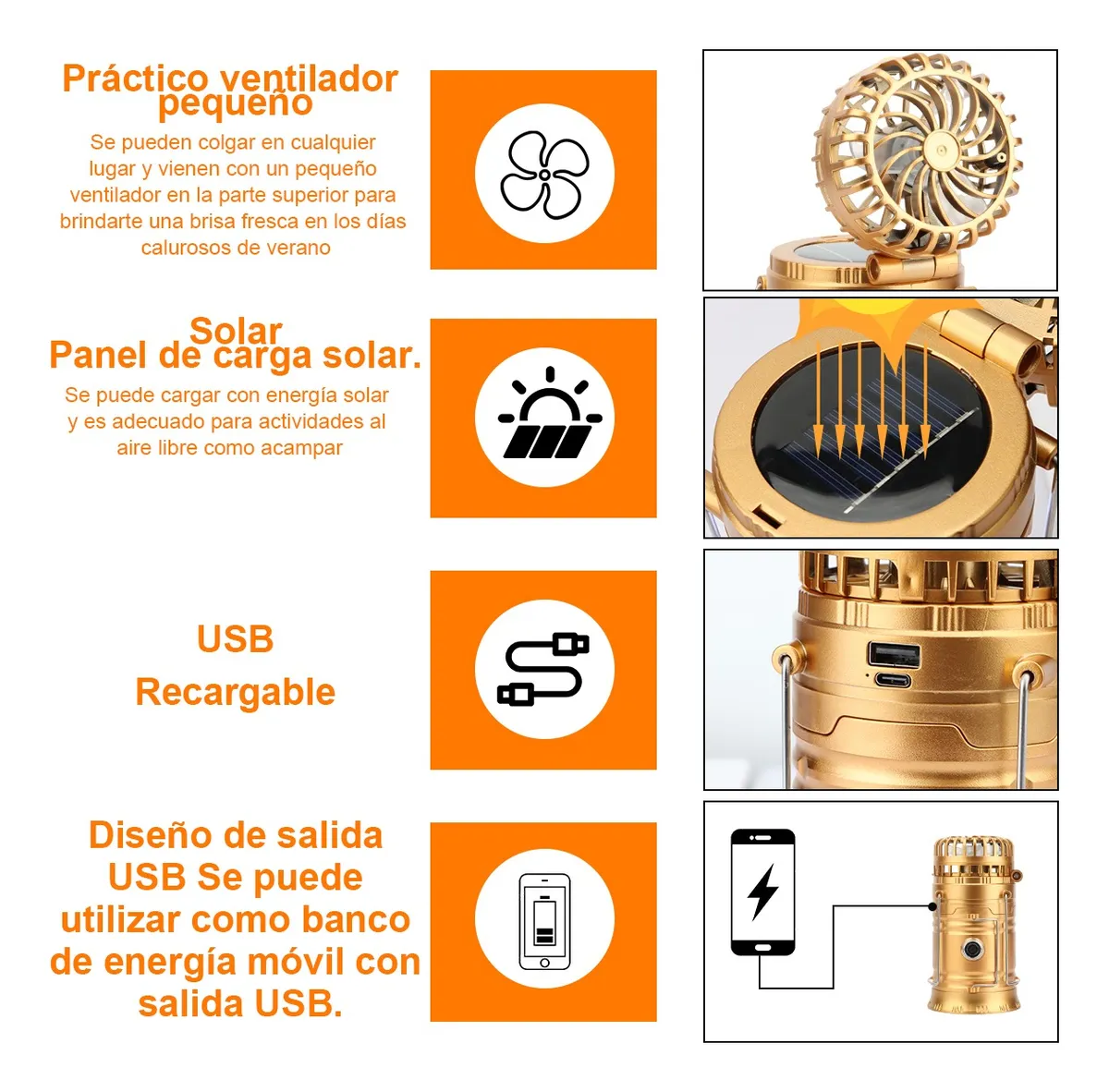 Práctico ventilador pequeño

Se pueden colgar en cualquier lugar y vienen con un pequeño ventilador en la parte superior para brindarte una brisa fresca en los días calurosos de verano

Solar
Panel de carga solar.

Se puede cargar con energía solar y es adecuado para actividades al aire libre como acampar

USB
Recargable

Diseño de salida USB Se puede utilizar como banco de energía móvil con salida USB.