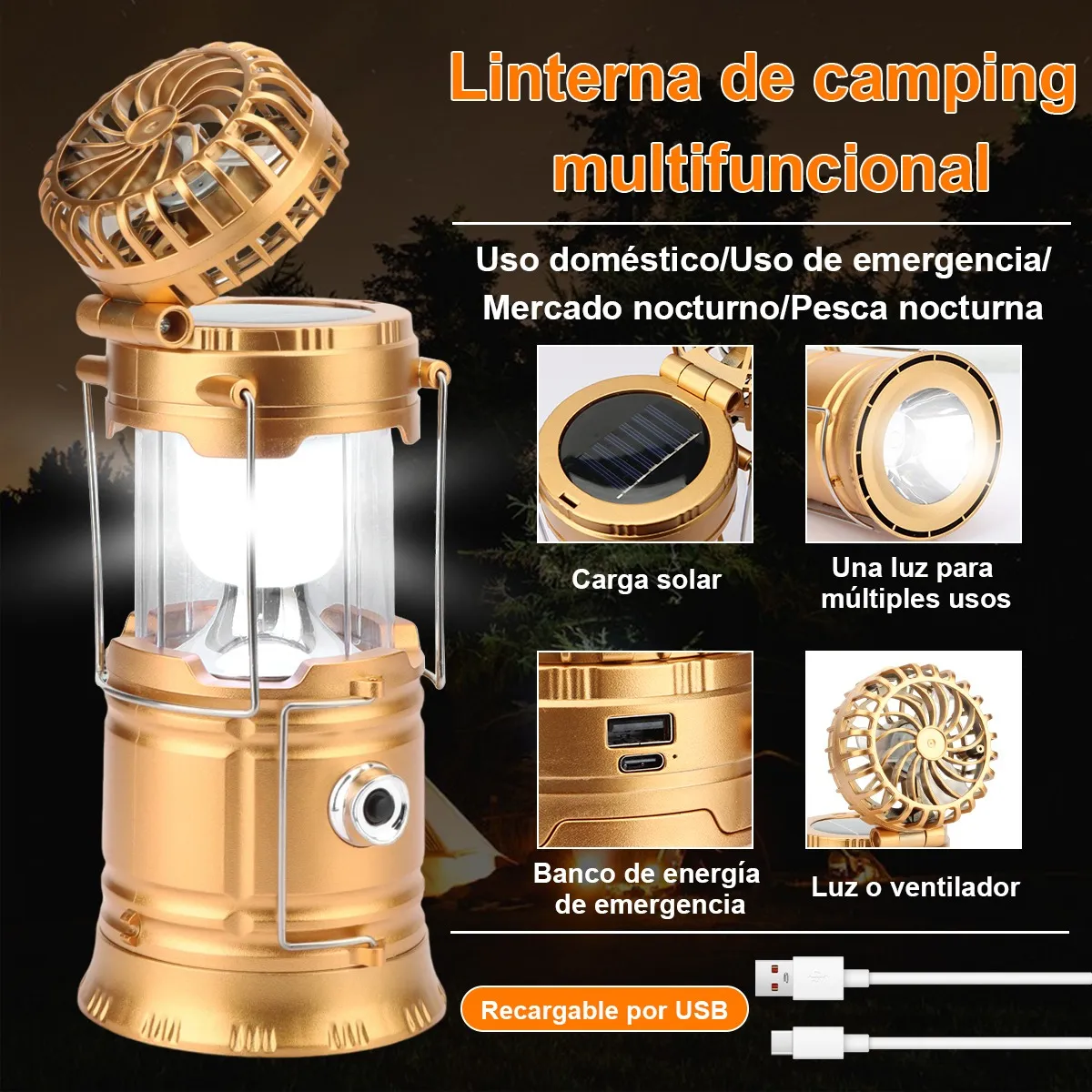 Linterna de camping multifuncional

Uso doméstico/Uso de emergencia/ Mercado nocturno/Pesca nocturna

Carga solar

Una luz para múltiples usos

Banco de energía de emergencia

Luz o ventilador

Recargable por USB