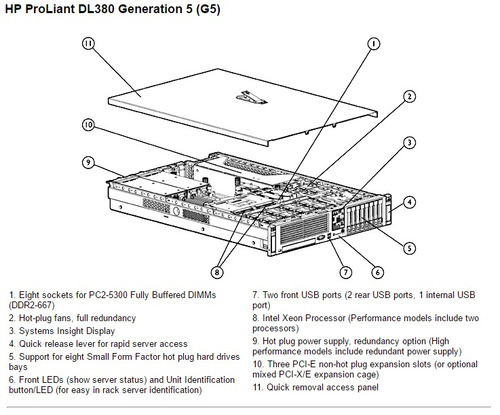 HP ProLiant DL380 Generation 5 (G5)

11

1

2

10

3

9

4

5

8

7

6

1. Eight sockets for PC2-5300 Fully Buffered DIMMs (DDR2-667)

2. Hot-plug fans, full redundancy

3. Systems Insight Display

4. Quick release lever for rapid server access

5. Support for eight Small Form Factor hot plug hard drives bays

6. Front LEDs (show server status) and Unit Identification button/LED (for easy in rack server identification)

7. Two front USB ports (2 rear USB ports, 1 internal USB port)

8. Intel Xeon Processor (Performance models include two processors)

9. Hot plug power supply, redundancy option (High performance models include redundant power supply)

10. Three PCI-E non-hot plug expansion slots (or optional mixed PCI-X/E expansion cage)

11. Quick removal access panel