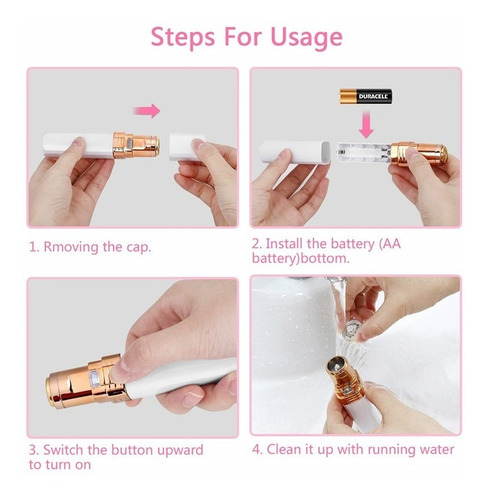 Steps For Usage

DURACELL

1. Rmoving the cap.

2. Install the battery (AA battery)bottom.

3. Switch the button upward to turn on

4. Clean it up with running water