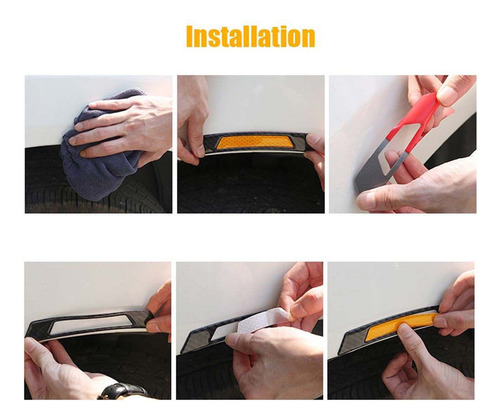 Installation