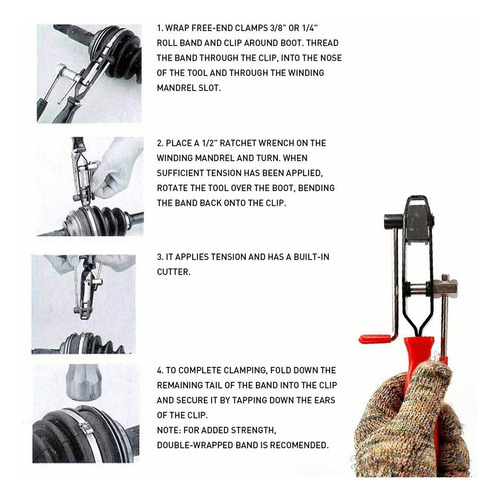 1. WRAP FREE-END CLAMPS 3/8" OR 1/4" ROLL BAND AND CLIP AROUND BOOT. THREAD THE BAND THROUGH THE CLIP, INTO THE NOSE OF THE TOOL AND THROUGH THE WINDING MANDREL SLOT.

2. PLACE A 1/2" RATCHET WRENCH ON THE WINDING MANDREL AND TURN. WHEN SUFFICIENT TENSION HAS BEEN APPLIED, ROTATE THE TOOL OVER THE BOOT, BENDING THE BAND BACK ONTO THE CLIP.

3. IT APPLIES TENSION AND HAS A BUILT-IN CUTTER.

4. TO COMPLETE CLAMPING, FOLD DOWN THE REMAINING TAIL OF THE BAND INTO THE CLIP AND SECURE IT BY TAPPING DOWN THE EARS OF THE CLIP.
NOTE: FOR ADDED STRENGTH, DOUBLE-WRAPPED BAND IS RECOMENDED.