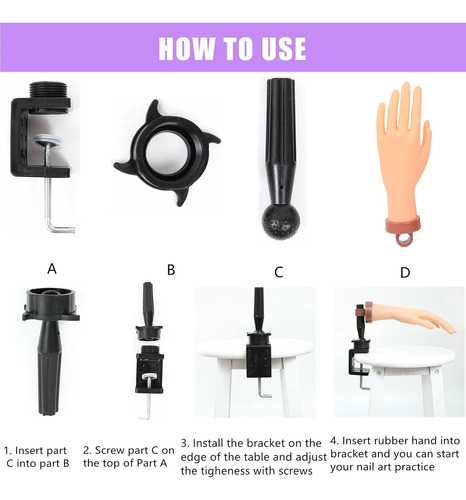 HOW TO USE

A

B

C

D

1. Insert part C into part B

2. Screw part C on the top of Part A

3. Install the bracket on the edge of the table and adjust the tigheness with screws

4. Insert rubber hand into bracket and you can start your nail art practice