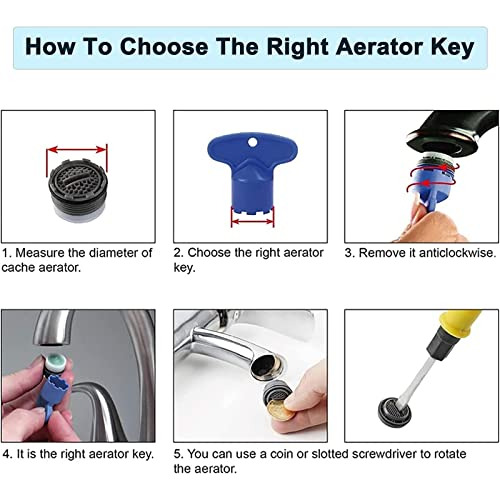 How To Choose The Right Aerator Key

1. Measure the diameter of cache aerator.

2. Choose the right aerator key.

3. Remove it anticlockwise.

4. It is the right aerator key.

5. You can use a coin or slotted screwdriver to rotate the aerator.