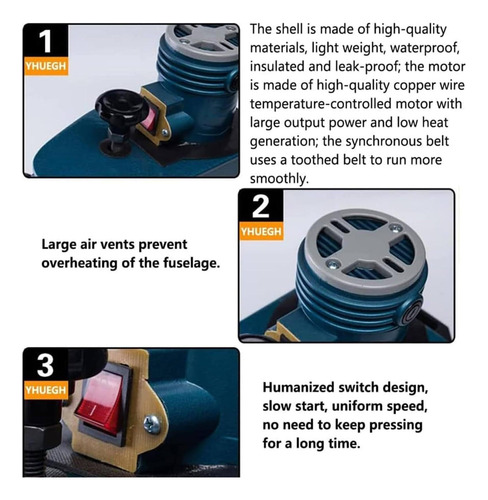 1
YHUEGH

The shell is made of high-quality materials, light weight, waterproof, insulated and leak-proof; the motor is made of high-quality copper wire temperature-controlled motor with large output power and low heat generation; the synchronous belt uses a toothed belt to run more smoothly.

2
YHUEGH

Large air vents prevent overheating of the fuselage.

3
YHUEGH

Humanized switch design, slow start, uniform speed, no need to keep pressing for a long time.