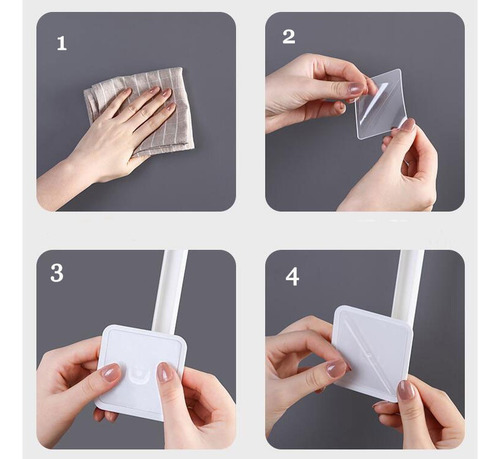 1

2

3

4