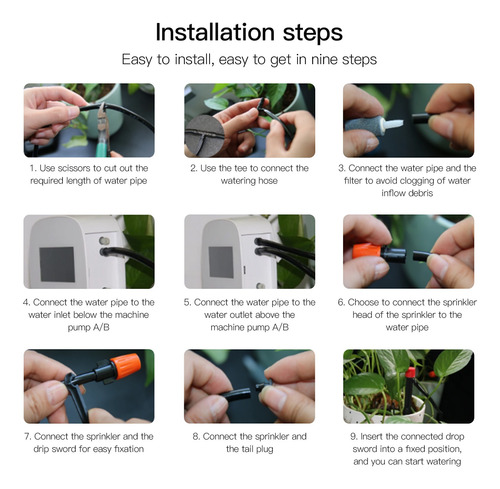 Installation steps

Easy to install, easy to get in nine steps

1. Use scissors to cut out the required length of water pipe

2. Use the tee to connect the watering hose

3. Connect the water pipe and the filter to avoid clogging of water inflow debris

4. Connect the water pipe to the water inlet below the machine pump A/B

5. Connect the water pipe to the water outlet above the machine pump A/B

6. Choose to connect the sprinkler head of the sprinkler to the water pipe

7. Connect the sprinkler and the drip sword for easy fixation

8. Connect the sprinkler and the tail plug

9. Insert the connected drop sword into a fixed position, and you can start watering