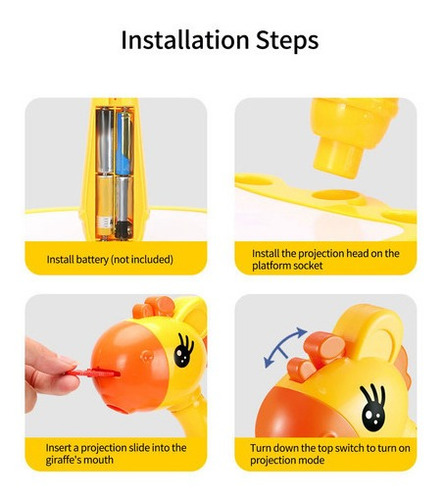 Installation Steps

Install battery (not included)

Install the projection head on the platform socket

Insert a projection slide into the giraffe's mouth

Turn down the top switch to turn on projection mode