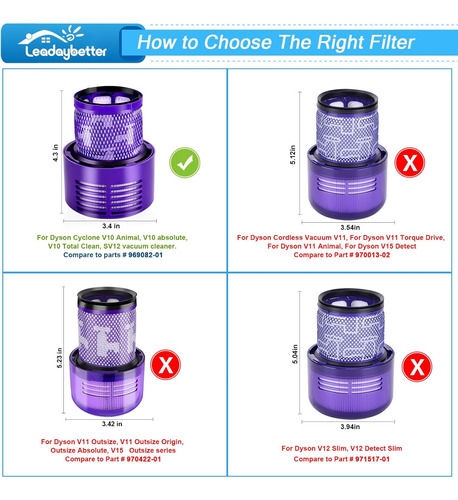 Leadaybetter

How to Choose The Right Filter

4.3 in

3.4 in

For Dyson Cyclone V10 Animal, V10 absolute, V10 Total Clean, SV12 vacuum cleaner.
Compare to parts # 969082-01

5.12in

X

3.54in

For Dyson Cordless Vacuum V11, For Dyson V11 Torque Drive, For Dyson V11 Animal, For Dyson V15 Detect
Compare to Part # 970013-02

5.23 in

X

3.42 in

For Dyson V11 Outsize, V11 Outsize Origin, Outsize Absolute, V15 Outsize series
Compare to Part # 970422-01

5.04in

X

3.94in

For Dyson V12 Slim, V12 Detect Slim
Compare to Part # 971517-01