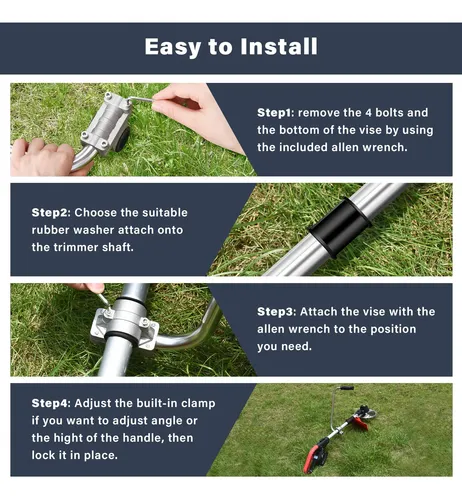 Easy to Install

Step1: remove the 4 bolts and the bottom of the vise by using the included allen wrench.

Step2: Choose the suitable rubber washer attach onto the trimmer shaft.

Step3: Attach the vise with the allen wrench to the position you need.

Step4: Adjust the built-in clamp if you want to adjust angle or the hight of the handle, then lock it in place.