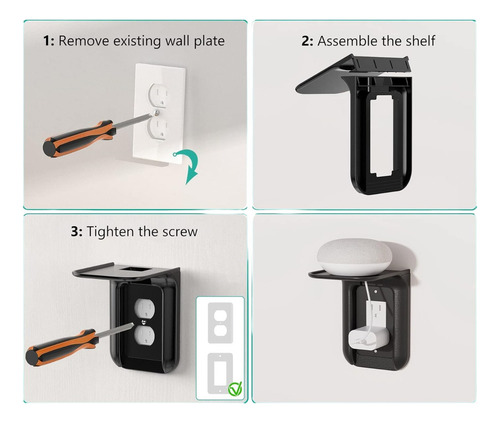 1: Remove existing wall plate

2: Assemble the shelf

3: Tighten the screw