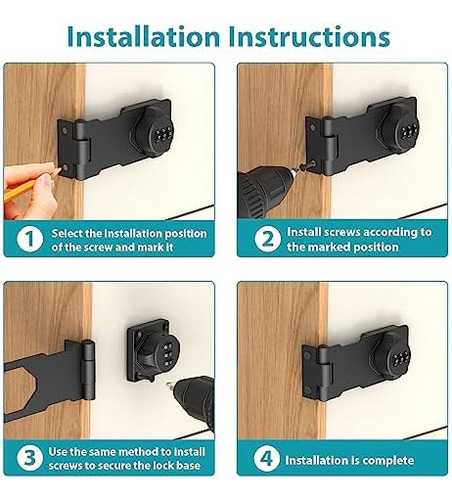 Installation Instructions

1 Select the installation position of the screw and mark it

2 Install screws according to the marked position

3 Use the same method to install screws to secure the lock base

4 Installation is complete