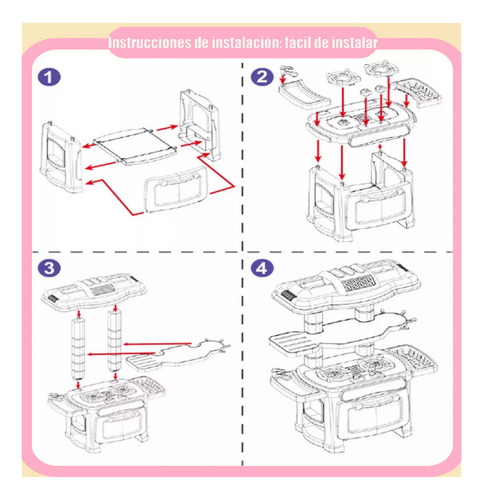 Instrucciones de instalación: fácil de instalar

1

2

3

4