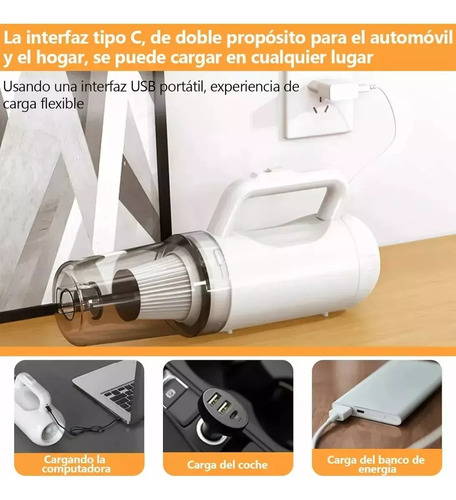 La interfaz tipo C, de doble propósito para el automóvil y el hogar, se puede cargar en cualquier lugar

Usando una interfaz USB portátil, experiencia de carga flexible

Cargando la computadora

Carga del coche

Carga del banco de energía