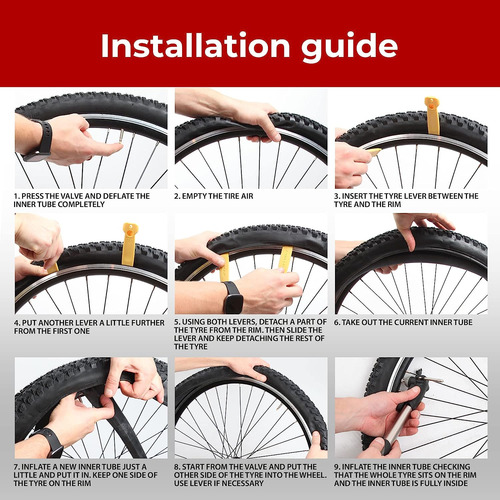 Installation guide

1. PRESS THE VALVE AND DEFLATE THE INNER TUBE COMPLETELY

2. EMPTY THE TIRE AIR

3. INSERT THE TYRE LEVER BETWEEN THE TYRE AND THE RIM

4. PUT ANOTHER LEVER A LITTLE FURTHER FROM THE FIRST ONE

5. USING BOTH LEVERS, DETACH A PART OF THE TYRE FROM THE RIM. THEN SLIDE THE LEVER AND KEEP DETACHING THE REST OF THE TYRE

6. TAKE OUT THE CURRENT INNER TUBE

7. INFLATE A NEW INNER TUBE JUST A LITTLE AND PUT IT IN. KEEP ONE SIDE OF THE TYRE ON THE RIM

8. START FROM THE VALVE AND PUT THE OTHER SIDE OF THE TYRE INTO THE WHEEL. USE LEVER IF NECESSARY

9. INFLATE THE INNER TUBE CHECKING THAT THE WHOLE TYRE SITS ON THE RIM AND THE INNER TUBE IS FULLY INSIDE