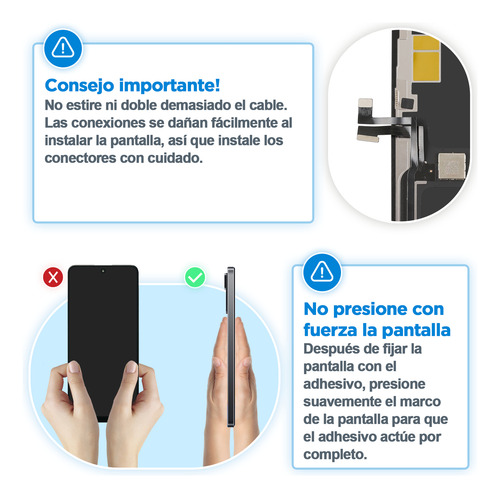 Consejo importante!
No estire ni doble demasiado el cable. Las conexiones se dañan fácilmente al instalar la pantalla, así que instale los conectores con cuidado.

No presione con fuerza la pantalla
Después de fijar la pantalla con el adhesivo, presione suavemente el marco de la pantalla para que el adhesivo actúe por completo.