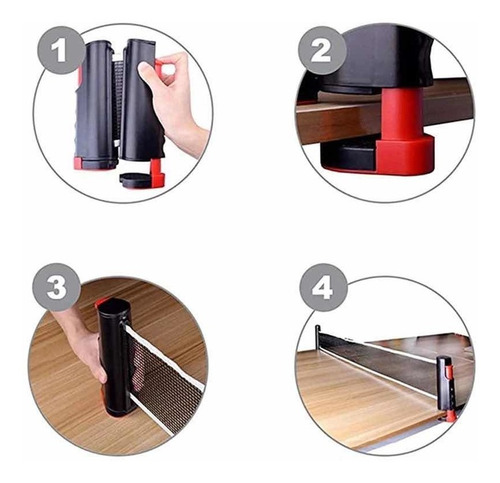 1

2

3

4