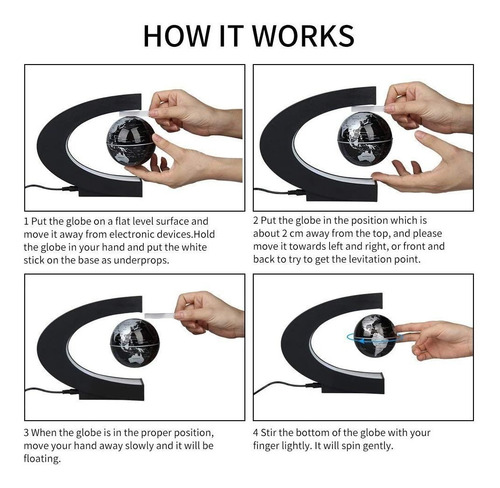 HOW IT WORKS

1 Put the globe on a flat level surface and move it away from electronic devices.Hold the globe in your hand and put the white stick on the base as underprops.

2 Put the globe in the position which is about 2 cm away from the top, and please move it towards left and right, or front and back to try to get the levitation point.

3 When the globe is in the proper position, move your hand away slowly and it will be floating.

4 Stir the bottom of the globe with your finger lightly. It will spin gently.