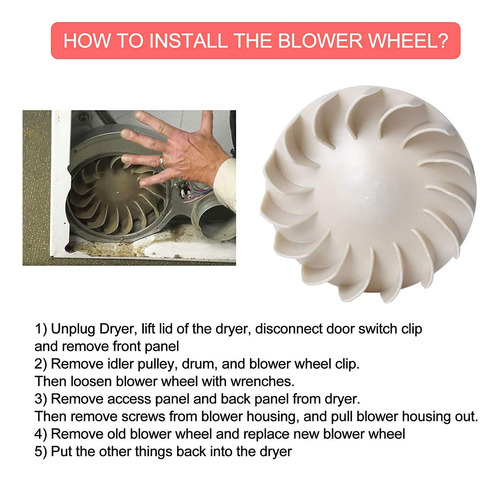 HOW TO INSTALL THE BLOWER WHEEL?

1) Unplug Dryer, lift lid of the dryer, disconnect door switch clip and remove front panel
2) Remove idler pulley, drum, and blower wheel clip. Then loosen blower wheel with wrenches.
3) Remove access panel and back panel from dryer. Then remove screws from blower housing, and pull blower housing out.
4) Remove old blower wheel and replace new blower wheel
5) Put the other things back into the dryer