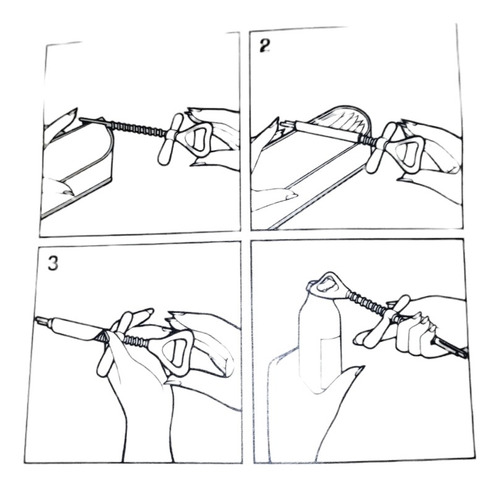 2

3