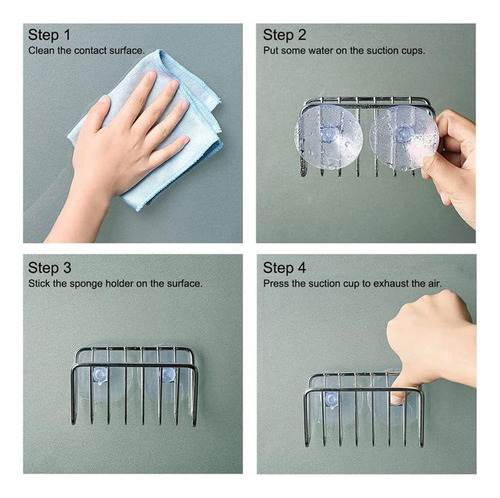 Step 1
Clean the contact surface.

Step 2
Put some water on the suction cups.

Step 3
Stick the sponge holder on the surface.

Step 4
Press the suction cup to exhaust the air.