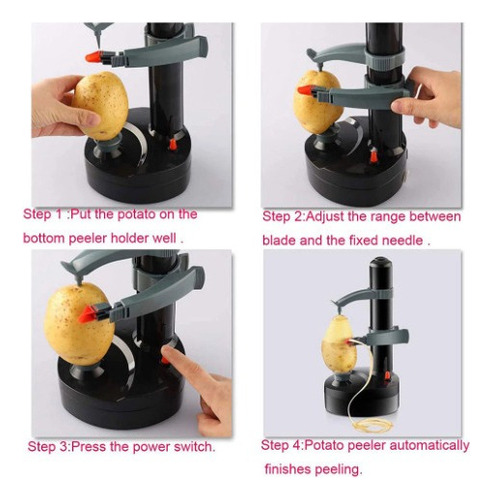 Step 1 :Put the potato on the bottom peeler holder well .

Step 2:Adjust the range between blade and the fixed needle .

Step 3:Press the power switch.

Step 4:Potato peeler automatically finishes peeling.