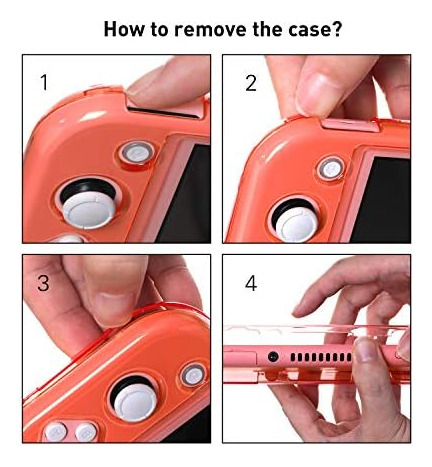 How to remove the case?

1

2

3

4