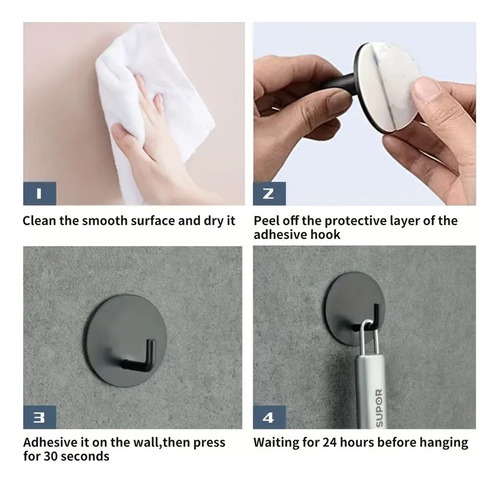 1

Clean the smooth surface and dry it

2

Peel off the protective layer of the adhesive hook

3

Adhesive it on the wall,then press for 30 seconds

4

SUPOR

Waiting for 24 hours before hanging